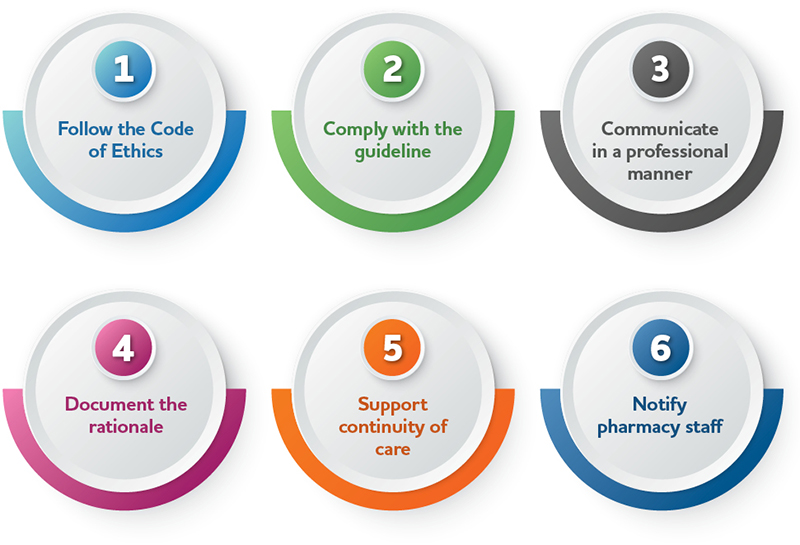 1
Follow the Code of Ethics

2
Comply with the guideline

3
Communicate in a professional manner

4
Document the rationale

5
Support continuity of care

6
Notify pharmacy staff