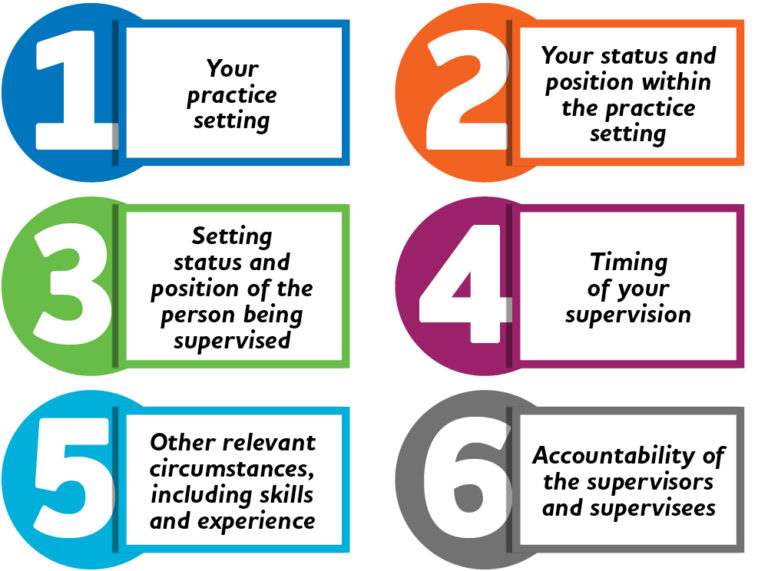 1
Your practice setting

2
Your status and position within the practice setting

3
Setting status and position of the person being supervised

4
Timing of your supervision

5
Other relevant circumstances, including skills and experience

6
Accountability of the supervisors and supervisees